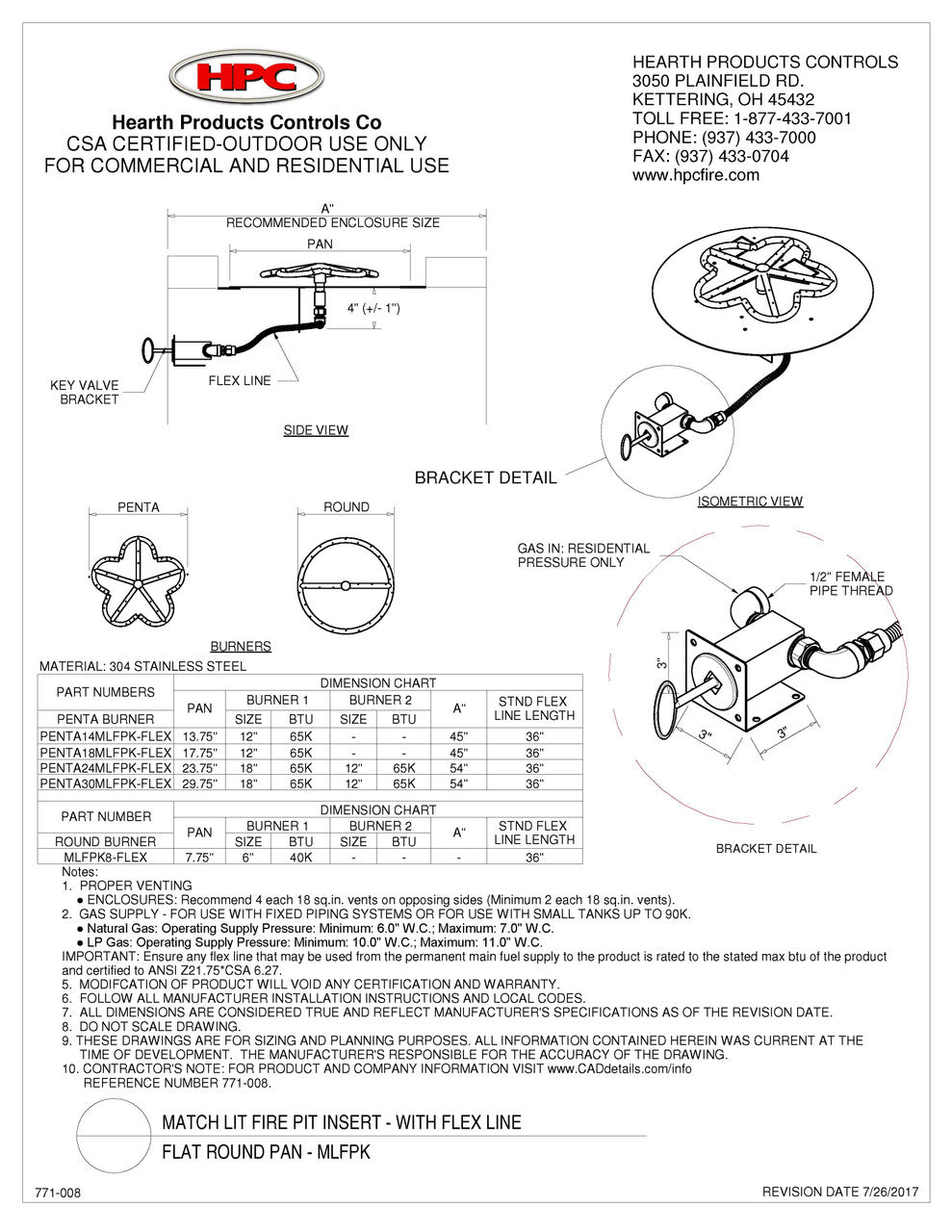 HPC

Hearth Products Controls Co
CSA CERTIFIED-OUTDOOR USE ONLY
FOR COMMERCIAL AND RESIDENTIAL USE

HEARTH PRODUCTS CONTROLS
3050 PLAINFIELD RD.
KETTERING, OH 45432
TOLL FREE: 1-877-433-7001
PHONE: (937) 433-7000
FAX: (937) 433-0704
www.hpcfire.com

A"
RECOMMENDED ENCLOSURE SIZE
PAN
4" (+/- 1")
KEY VALVE BRACKET
FLEX LINE
SIDE VIEW

BRACKET DETAIL
ISOMETRIC VIEW

PENTA
ROUND
BURNERS

GAS IN: RESIDENTIAL PRESSURE ONLY
1/2" FEMALE PIPE THREAD
3"
3"
3"
BRACKET DETAIL

MATERIAL: 304 STAINLESS STEEL

| PART NUMBERS | DIMENSION CHART | | | | | | |
|---|---|---|---|---|---|---|---|
| | PAN | BURNER 1 | | BURNER 2 | | A" | STND FLEX LINE LENGTH |
| PENTA BURNER | | SIZE | BTU | SIZE | BTU | | |
| PENTA14MLFPK-FLEX | 13.75" | 12" | 65K | - | - | 45" | 36" |
| PENTA18MLFPK-FLEX | 17.75" | 12" | 65K | - | - | 45" | 36" |
| PENTA24MLFPK-FLEX | 23.75" | 18" | 65K | 12" | 65K | 54" | 36" |
| PENTA30MLFPK-FLEX | 29.75" | 18" | 65K | 12" | 65K | 54" | 36" |

| PART NUMBER | DIMENSION CHART | | | | | | |
|---|---|---|---|---|---|---|---|
| | PAN | BURNER 1 | | BURNER 2 | | A" | STND FLEX LINE LENGTH |
| ROUND BURNER | | SIZE | BTU | SIZE | BTU | | |
| MLFPK8-FLEX | 7.75" | 6" | 40K | - | - | - | 36" |

Notes:
1. PROPER VENTING
● ENCLOSURES: Recommend 4 each 18 sq.in. vents on opposing sides (Minimum 2 each 18 sq.in. vents).
2. GAS SUPPLY - FOR USE WITH FIXED PIPING SYSTEMS OR FOR USE WITH SMALL TANKS UP TO 90K.
● Natural Gas: Operating Supply Pressure: Minimum: 6.0" W.C.; Maximum: 7.0" W.C.
● LP Gas: Operating Supply Pressure: Minimum: 10.0" W.C.; Maximum: 11.0" W.C.
IMPORTANT: Ensure any flex line that may be used from the permanent main fuel supply to the product is rated to the stated max btu of the product and certified to ANSI Z21.75*CSA 6.27.
5. MODIFCATION OF PRODUCT WILL VOID ANY CERTIFICATION AND WARRANTY.
6. FOLLOW ALL MANUFACTURER INSTALLATION INSTRUCTIONS AND LOCAL CODES.
7. ALL DIMENSIONS ARE CONSIDERED TRUE AND REFLECT MANUFACTURER'S SPECIFICATIONS AS OF THE REVISION DATE.
8. DO NOT SCALE DRAWING.
9. THESE DRAWINGS ARE FOR SIZING AND PLANNING PURPOSES. ALL INFORMATION CONTAINED HEREIN WAS CURRENT AT THE TIME OF DEVELOPMENT. THE MANUFACTURER'S RESPONSIBLE FOR THE ACCURACY OF THE DRAWING.
10. CONTRACTOR'S NOTE: FOR PRODUCT AND COMPANY INFORMATION VISIT www.CADdetails.com/info REFERENCE NUMBER 771-008.

MATCH LIT FIRE PIT INSERT - WITH FLEX LINE
FLAT ROUND PAN - MLFPK

771-008
REVISION DATE 7/26/2017