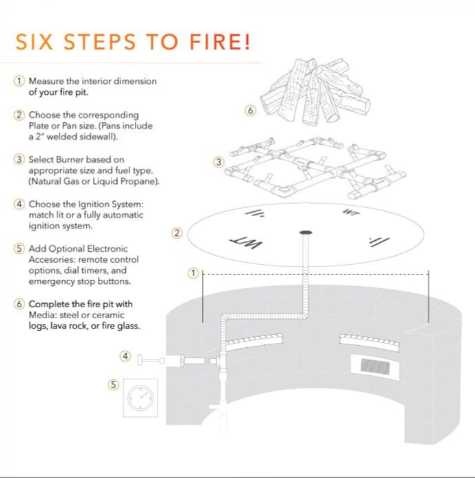 SIX STEPS TO FIRE!

① Measure the interior dimension of your fire pit.

② Choose the corresponding Plate or Pan size. (Pans include a 2" welded sidewall).

③ Select Burner based on appropriate size and fuel type. (Natural Gas or Liquid Propane).

④ Choose the Ignition System: match lit or a fully automatic ignition system.

⑤ Add Optional Electronic Accesories: remote control options, dial timers, and emergency stop buttons.

⑥ Complete the fire pit with Media: steel or ceramic logs, lava rock, or fire glass.

⑥

③

②

WT

WT

①

④

⑤