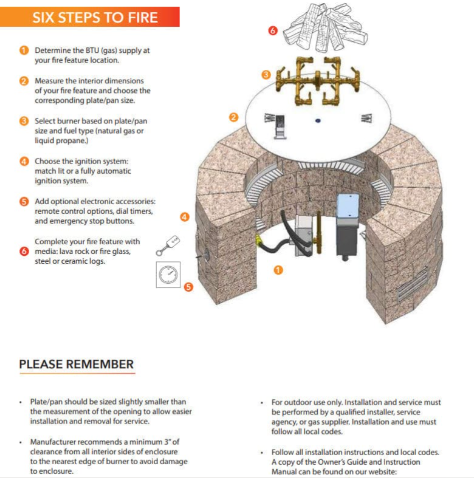 SIX STEPS TO FIRE

1 Determine the BTU (gas) supply at your fire feature location.

2 Measure the interior dimensions of your fire feature and choose the corresponding plate/pan size.

3 Select burner based on plate/pan size and fuel type (natural gas or liquid propane.)

4 Choose the ignition system: match lit or a fully automatic ignition system.

5 Add optional electronic accessories: remote control options, dial timers, and emergency stop buttons.

6 Complete your fire feature with media: lava rock or fire glass, steel or ceramic logs.

6

3

2

4

1

5

PLEASE REMEMBER

• Plate/pan should be sized slightly smaller than the measurement of the opening to allow easier installation and removal for service.

• Manufacturer recommends a minimum 3" of clearance from all interior sides of enclosure to the nearest edge of burner to avoid damage to enclosure.

• For outdoor use only. Installation and service must be performed by a qualified installer, service agency, or gas supplier. Installation and use must follow all local codes.

• Follow all installation instructions and local codes. A copy of the Owner's Guide and Instruction Manual can be found on our website: