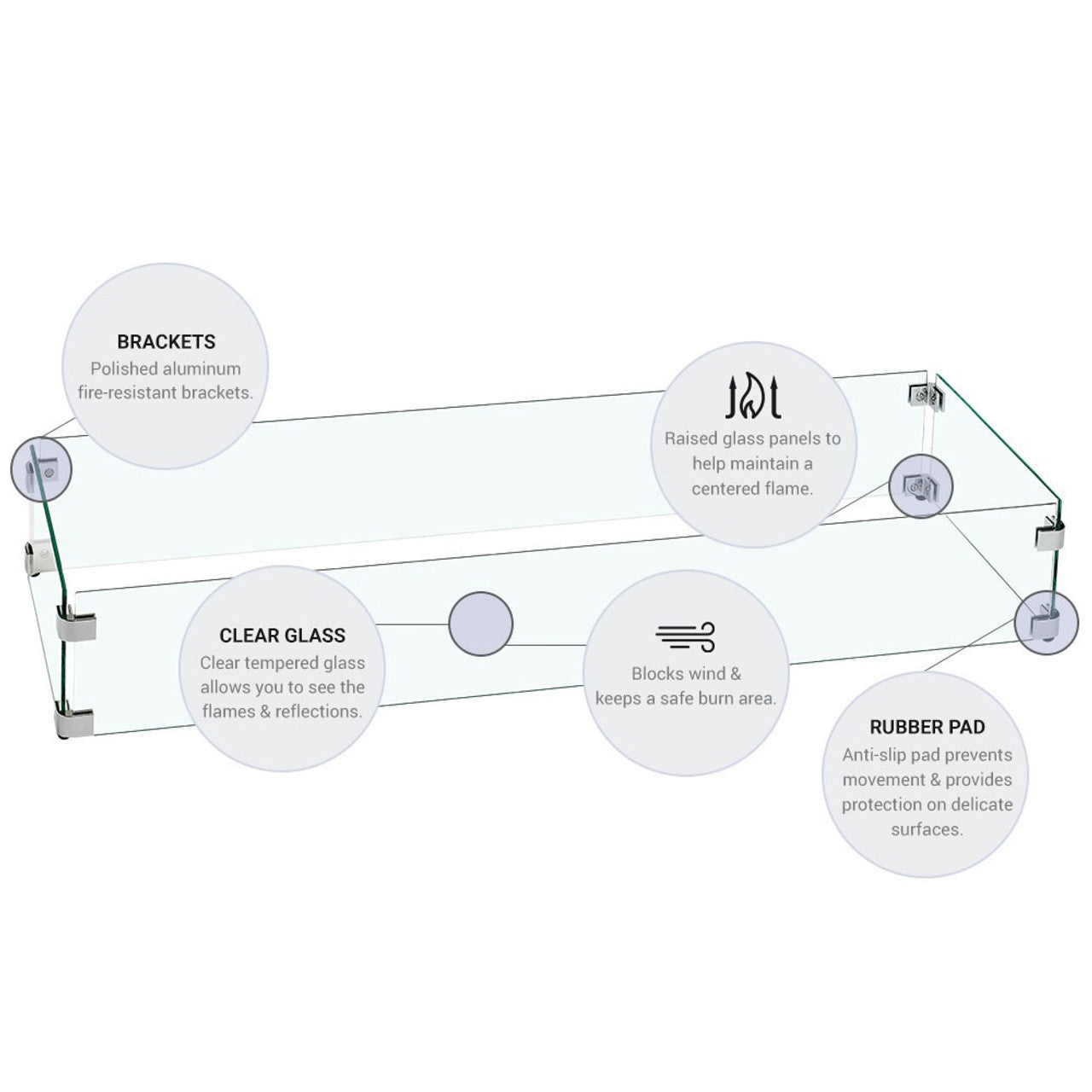 BRACKETS
Polished aluminum fire-resistant brackets.

Raised glass panels to help maintain a centered flame.

CLEAR GLASS
Clear tempered glass allows you to see the flames & reflections.

Blocks wind & keeps a safe burn area.

RUBBER PAD
Anti-slip pad prevents movement & provides protection on delicate surfaces.