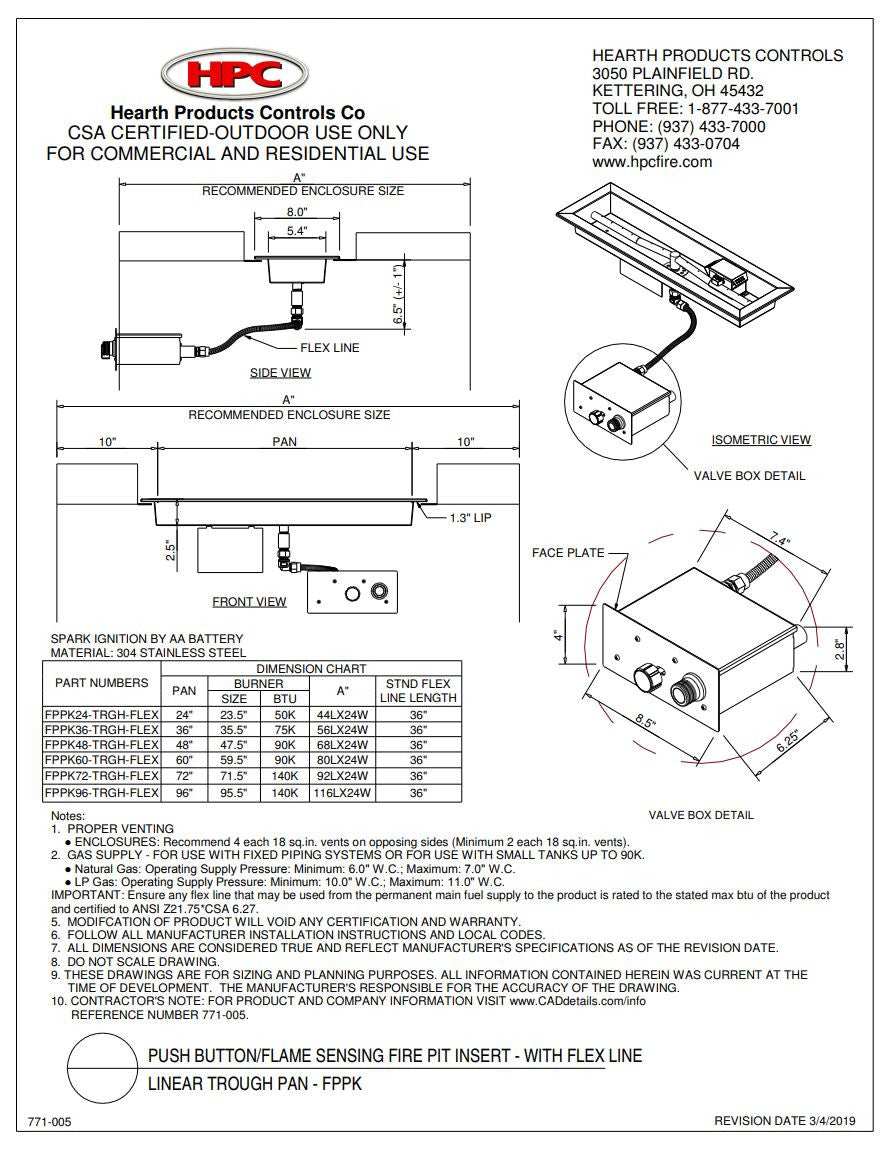 HPC

Hearth Products Controls Co
CSA CERTIFIED-OUTDOOR USE ONLY
FOR COMMERCIAL AND RESIDENTIAL USE

HEARTH PRODUCTS CONTROLS
3050 PLAINFIELD RD.
KETTERING, OH 45432
TOLL FREE: 1-877-433-7001
PHONE: (937) 433-7000
FAX: (937) 433-0704
www.hpcfire.com

A"
RECOMMENDED ENCLOSURE SIZE
8.0"
5.4"
6.5" (+/- 1")
FLEX LINE
SIDE VIEW

A"
RECOMMENDED ENCLOSURE SIZE
10"
PAN
10"
1.3" LIP
2.5"
FRONT VIEW

ISOMETRIC VIEW
VALVE BOX DETAIL

FACE PLATE
7.4"
4"
2.8"
8.5"
6.25"
VALVE BOX DETAIL

SPARK IGNITION BY AA BATTERY
MATERIAL: 304 STAINLESS STEEL

| PART NUMBERS | DIMENSION CHART | | | | |
|---|---|---|---|---|---|
| | PAN | BURNER SIZE | BURNER BTU | A" | STND FLEX LINE LENGTH |
| FPPK24-TRGH-FLEX | 24" | 23.5" | 50K | 44LX24W | 36" |
| FPPK36-TRGH-FLEX | 36" | 35.5" | 75K | 56LX24W | 36" |
| FPPK48-TRGH-FLEX | 48" | 47.5" | 90K | 68LX24W | 36" |
| FPPK60-TRGH-FLEX | 60" | 59.5" | 90K | 80LX24W | 36" |
| FPPK72-TRGH-FLEX | 72" | 71.5" | 140K | 92LX24W | 36" |
| FPPK96-TRGH-FLEX | 96" | 95.5" | 140K | 116LX24W | 36" |

Notes:
1. PROPER VENTING
● ENCLOSURES: Recommend 4 each 18 sq.in. vents on opposing sides (Minimum 2 each 18 sq.in. vents).
2. GAS SUPPLY - FOR USE WITH FIXED PIPING SYSTEMS OR FOR USE WITH SMALL TANKS UP TO 90K.
● Natural Gas: Operating Supply Pressure: Minimum: 6.0" W.C.; Maximum: 7.0" W.C.
● LP Gas: Operating Supply Pressure: Minimum: 10.0" W.C.; Maximum: 11.0" W.C.
IMPORTANT: Ensure any flex line that may be used from the permanent main fuel supply to the product is rated to the stated max btu of the product and certified to ANSI Z21.75*CSA 6.27.
5. MODIFCATION OF PRODUCT WILL VOID ANY CERTIFICATION AND WARRANTY.
6. FOLLOW ALL MANUFACTURER INSTALLATION INSTRUCTIONS AND LOCAL CODES.
7. ALL DIMENSIONS ARE CONSIDERED TRUE AND REFLECT MANUFACTURER'S SPECIFICATIONS AS OF THE REVISION DATE.
8. DO NOT SCALE DRAWING.
9. THESE DRAWINGS ARE FOR SIZING AND PLANNING PURPOSES. ALL INFORMATION CONTAINED HEREIN WAS CURRENT AT THE TIME OF DEVELOPMENT. THE MANUFACTURER'S RESPONSIBLE FOR THE ACCURACY OF THE DRAWING.
10. CONTRACTOR'S NOTE: FOR PRODUCT AND COMPANY INFORMATION VISIT www.CADdetails.com/info REFERENCE NUMBER 771-005.

PUSH BUTTON/FLAME SENSING FIRE PIT INSERT - WITH FLEX LINE
LINEAR TROUGH PAN - FPPK

771-005
REVISION DATE 3/4/2019