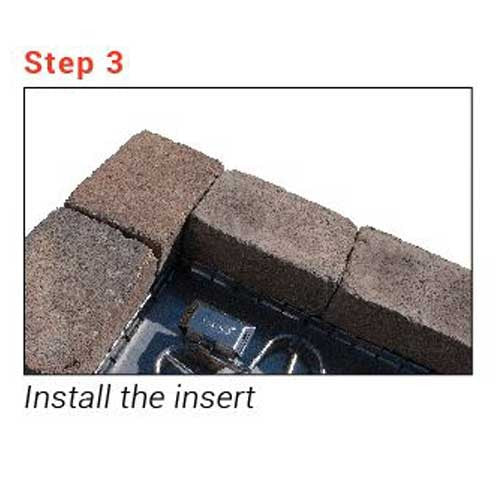 Step 3

Install the insert